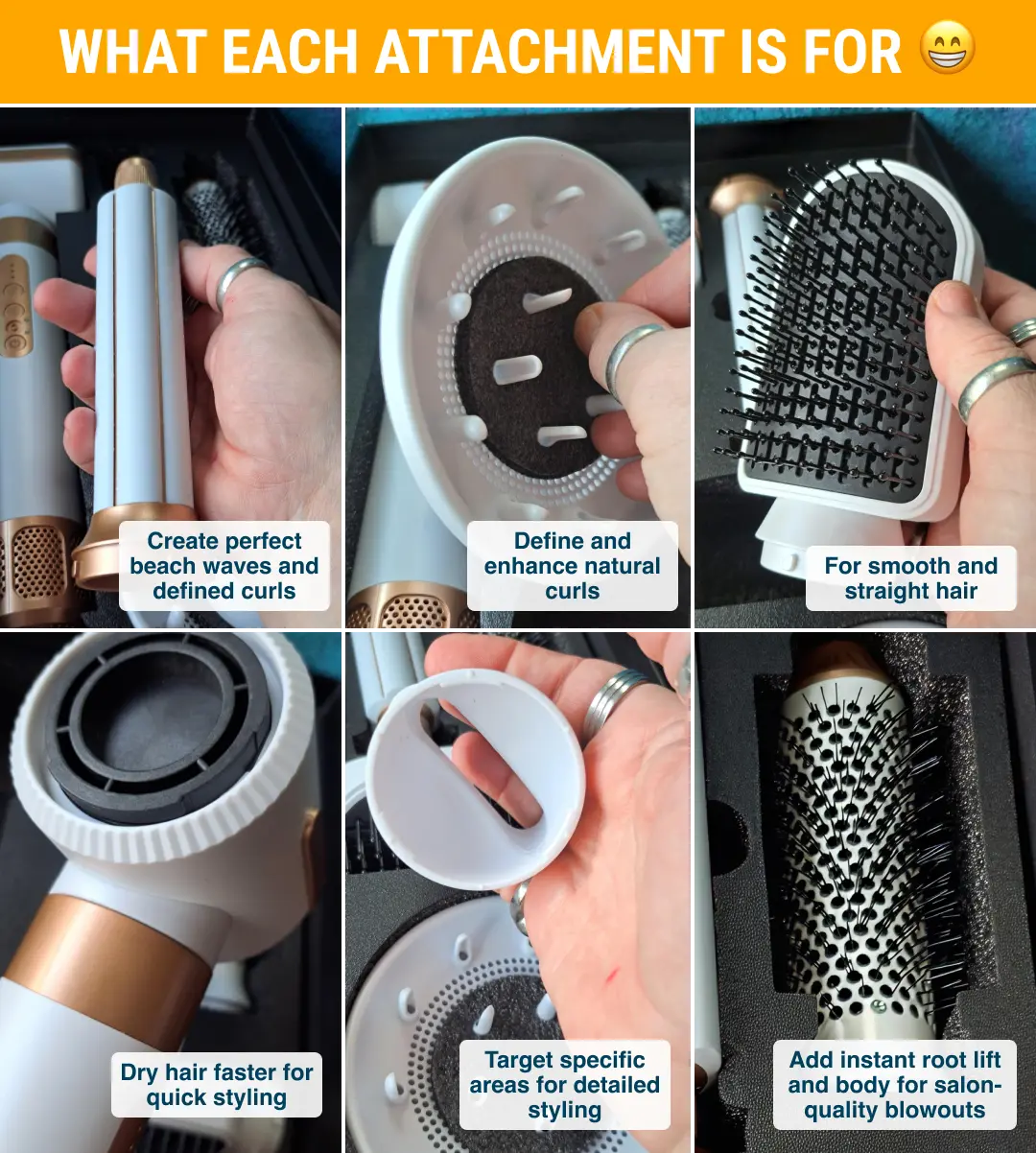 WHAT EACH ATTACHMENT IS FOR 😁

Create perfect beach waves and defined curls

Define and enhance natural curls

For smooth and straight hair

Dry hair faster for quick styling

Target specific areas for detailed styling

Add instant root lift and body for salon-quality blowouts